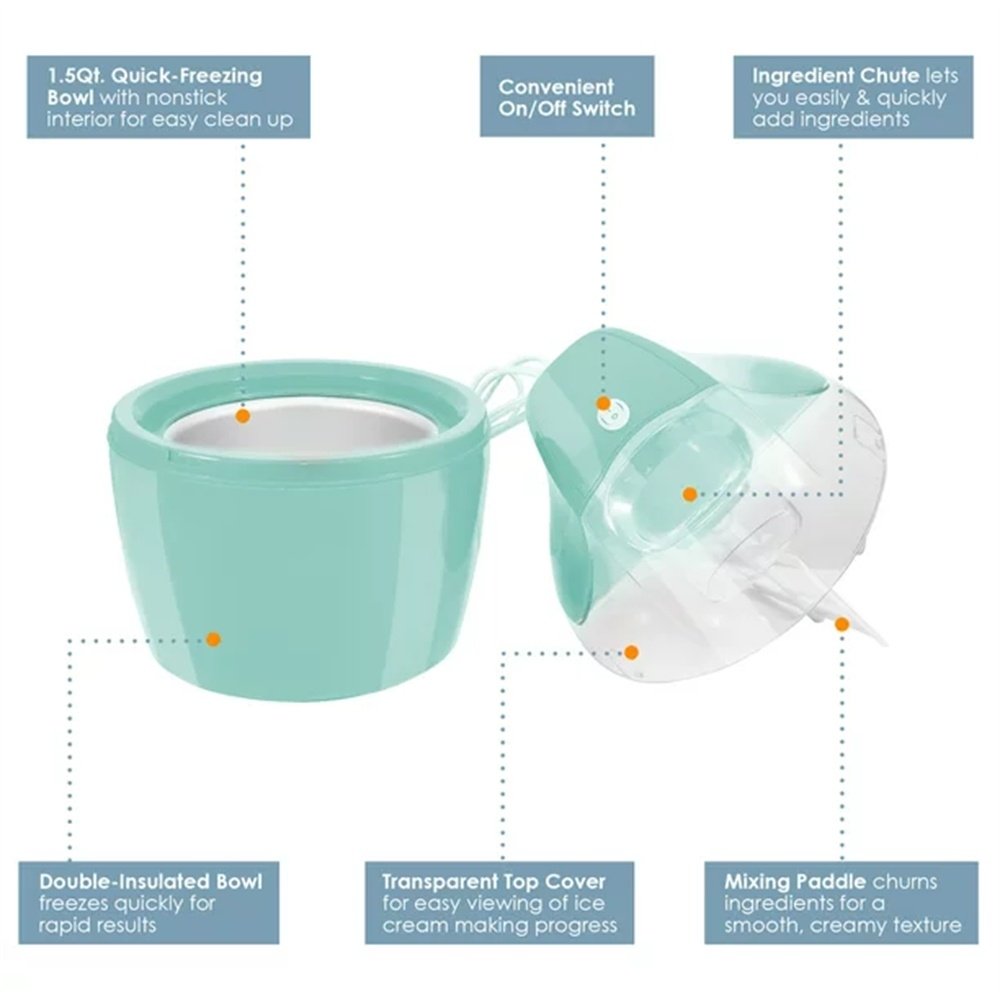 1.5Qt. Quick-Freezing Bowl with nonstick interior for easy clean up

Convenient On/Off Switch

Ingredient Chute lets you easily & quickly add ingredients

Double-Insulated Bowl freezes quickly for rapid results

Transparent Top Cover for easy viewing of ice cream making progress

Mixing Paddle churns ingredients for a smooth, creamy texture